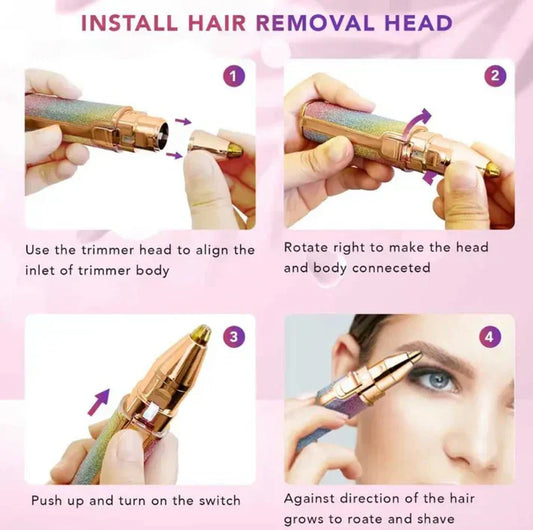 INSTALL HAIR REMOVAL HEAD

1

Use the trimmer head to align the inlet of trimmer body

2

Rotate right to make the head and body conneceted

3

Push up and turn on the switch

4

Against direction of the hair grows to roate and shave